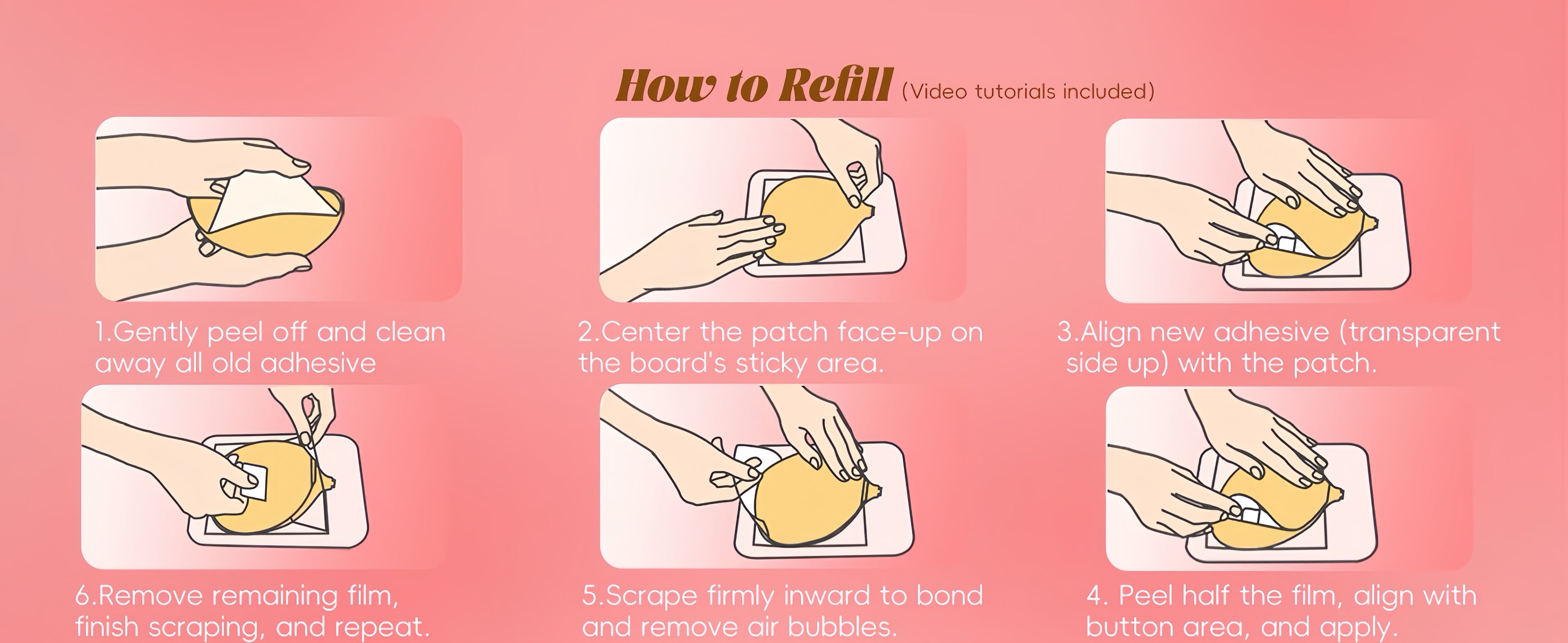 How to Refill (Video tutorials included)

1.Gently peel off and clean away all old adhesive

2.Center the patch face-up on the board's sticky area.

3.Align new adhesive (transparent side up) with the patch.

6.Remove remaining film, finish scraping, and repeat.

5.Scrape firmly inward to bond and remove air bubbles.

4. Peel half the film, align with button area, and apply.